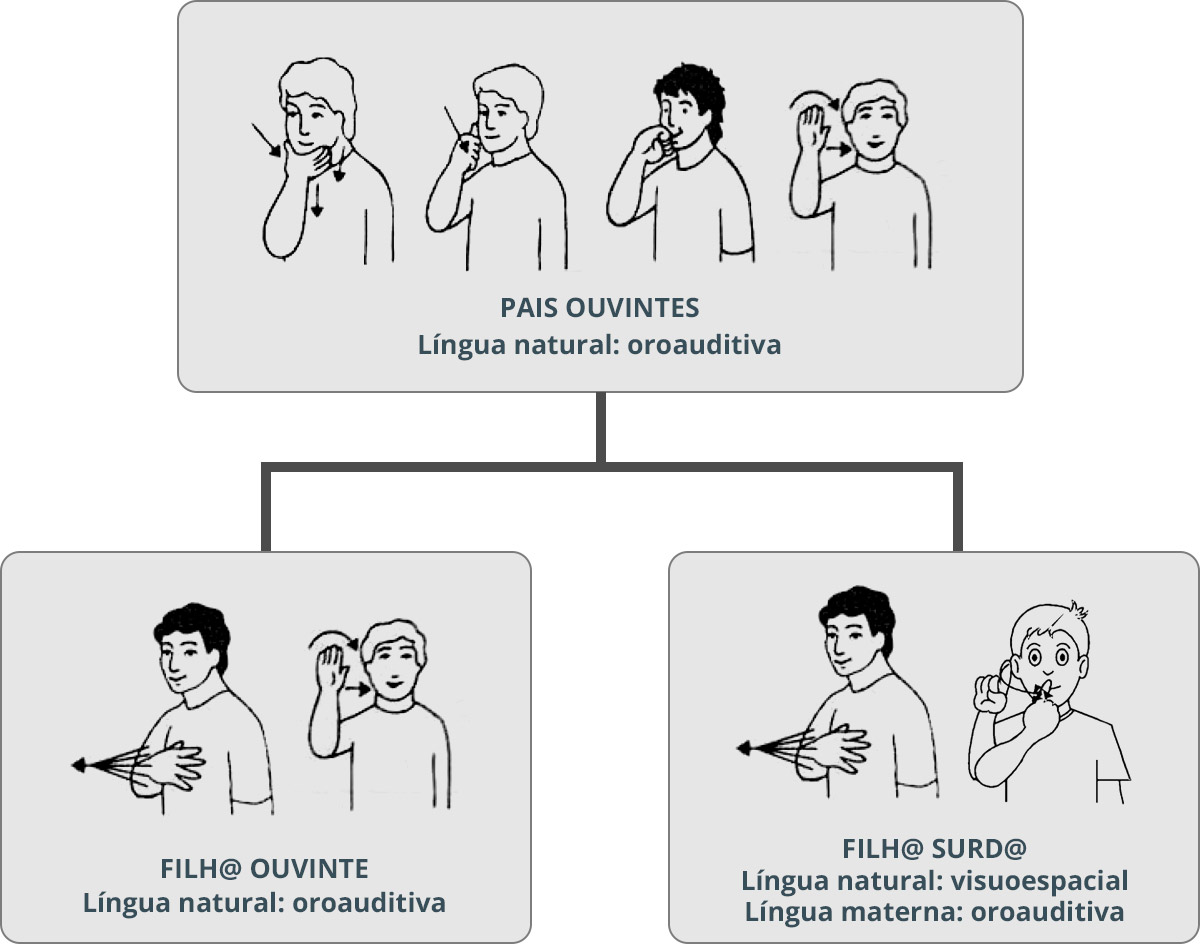 PAIS OUVINTES
Língua natural: oroauditiva

FILH@ OUVINTE
Língua natural: oroauditiva

FILH@ SURD@
Língua natural: visuoespacial
Língua materna: oroauditiva